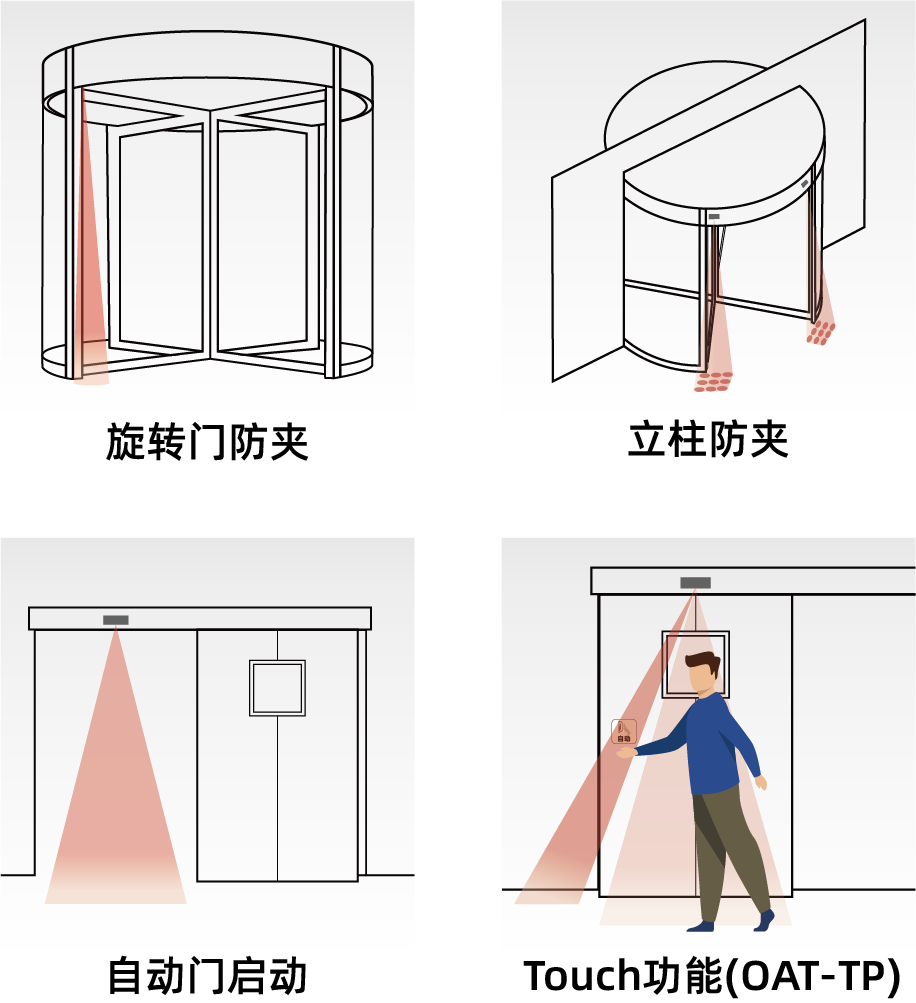 旋转门防夹

立柱防夹

自动门启动

Touch功能(OAT-TP)